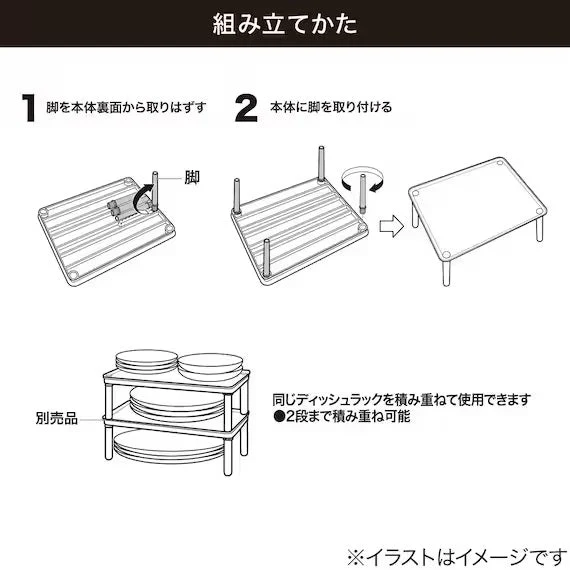 組み立てかた

1 脚を本体裏面から取りはずす

脚

2 本体に脚を取り付ける

別売品

同じディッシュラックを積み重ねて使用できます
●2段まで積み重ね可能

※イラストはイメージです